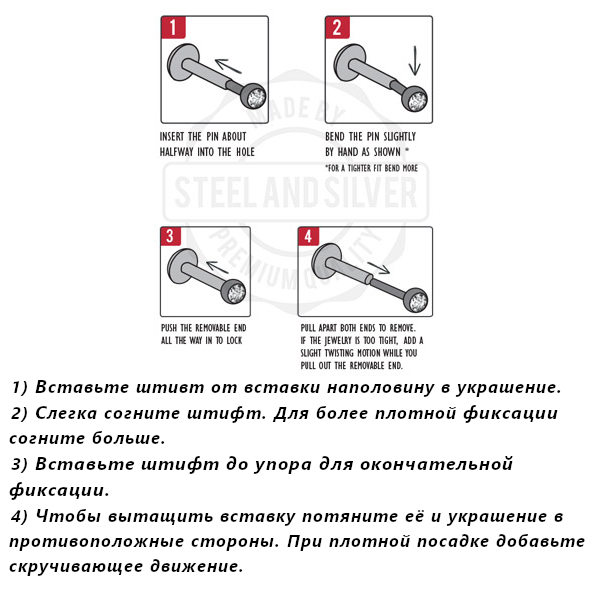 1

INSERT THE PIN ABOUT HALFWAY INTO THE HOLE

2

BEND THE PIN SLIGHTLY BY HAND AS SHOWN *

*FOR A TIGHTER FIT BEND MORE

MADE BY
STEEL AND SILVER
PREMIUM QUALITY

3

PUSH THE REMOVABLE END ALL THE WAY IN TO LOCK

4

PULL APART BOTH ENDS TO REMOVE. IF THE JEWELRY IS TOO TIGHT, ADD A SLIGHT TWISTING MOTION WHILE YOU PULL OUT THE REMOVABLE END.

1) Вставьте штивт от вставки наполовину в украшение.

2) Слегка согните штифт. Для более плотной фиксации согните больше.

3) Вставьте штифт до упора для окончательной фиксации.

4) Чтобы вытащить вставку потяните её и украшение в противоположные стороны. При плотной посадке добавьте скручивающее движение.